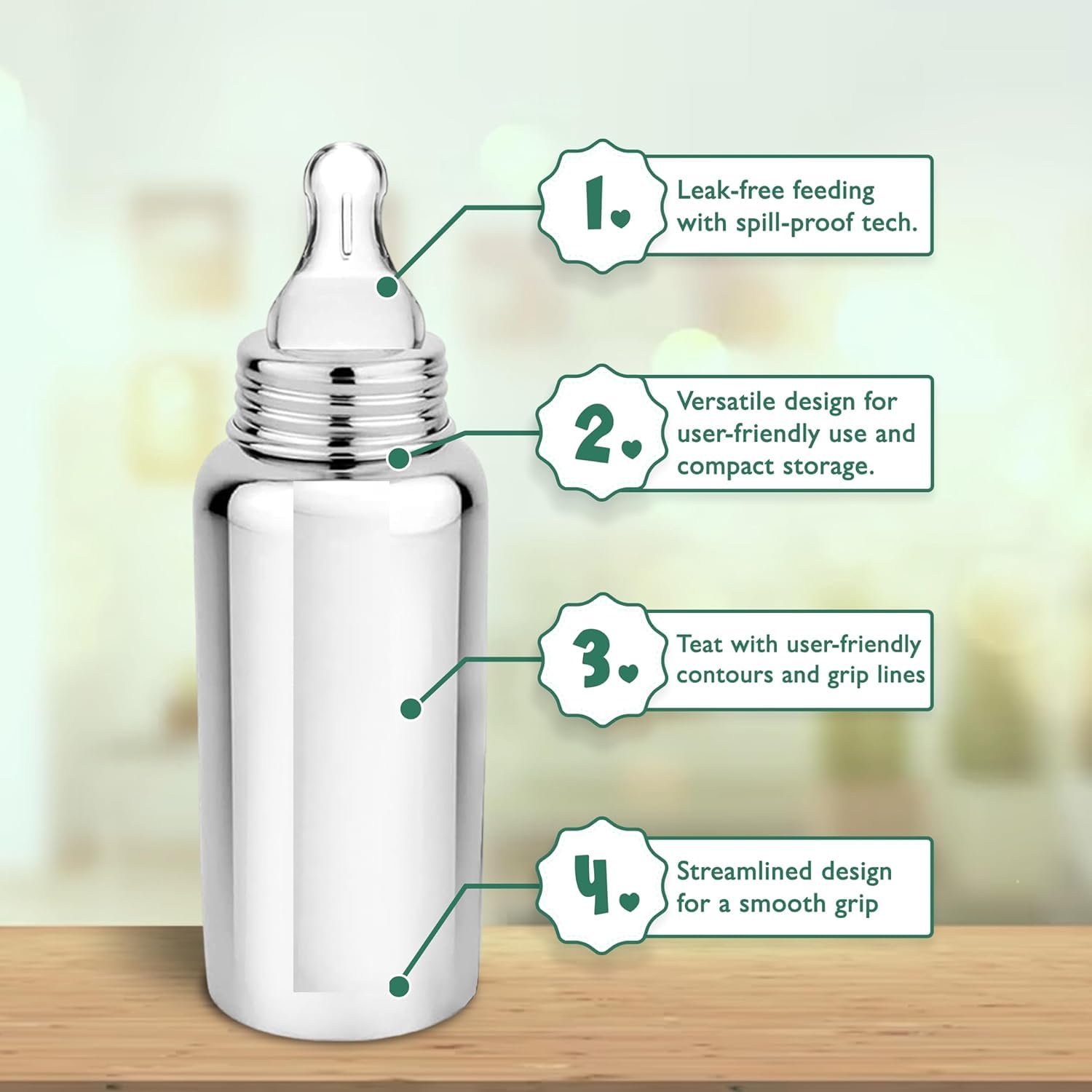 1. Leak-free feeding with spill-proof tech.

2. Versatile design for user-friendly use and compact storage.

3. Teat with user-friendly contours and grip lines

4. Streamlined design for a smooth grip