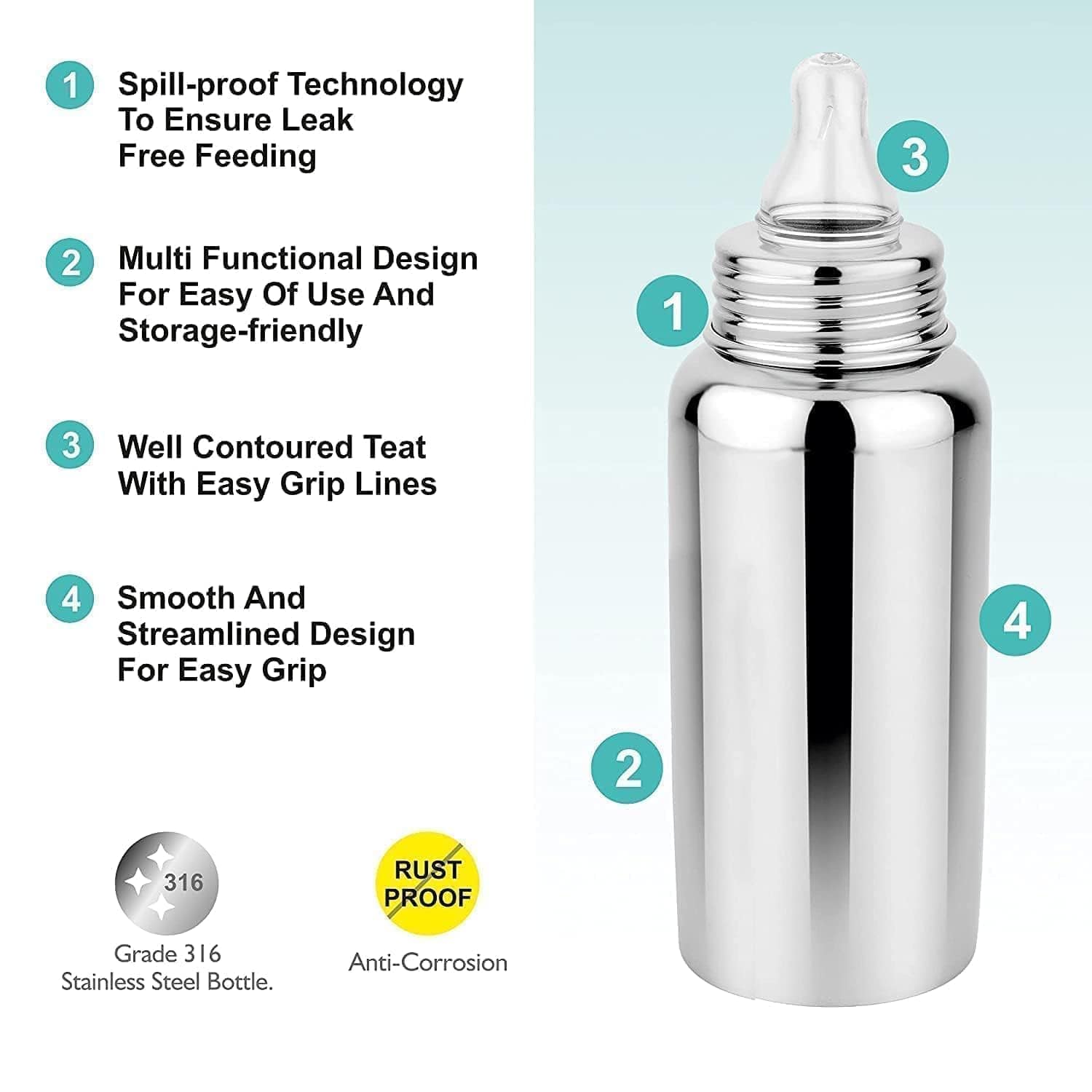 1 Spill-proof Technology To Ensure Leak Free Feeding

2 Multi Functional Design For Easy Of Use And Storage-friendly

3 Well Contoured Teat With Easy Grip Lines

4 Smooth And Streamlined Design For Easy Grip

316
Grade 316
Stainless Steel Bottle.

RUST PROOF
Anti-Corrosion

3

1

4

2