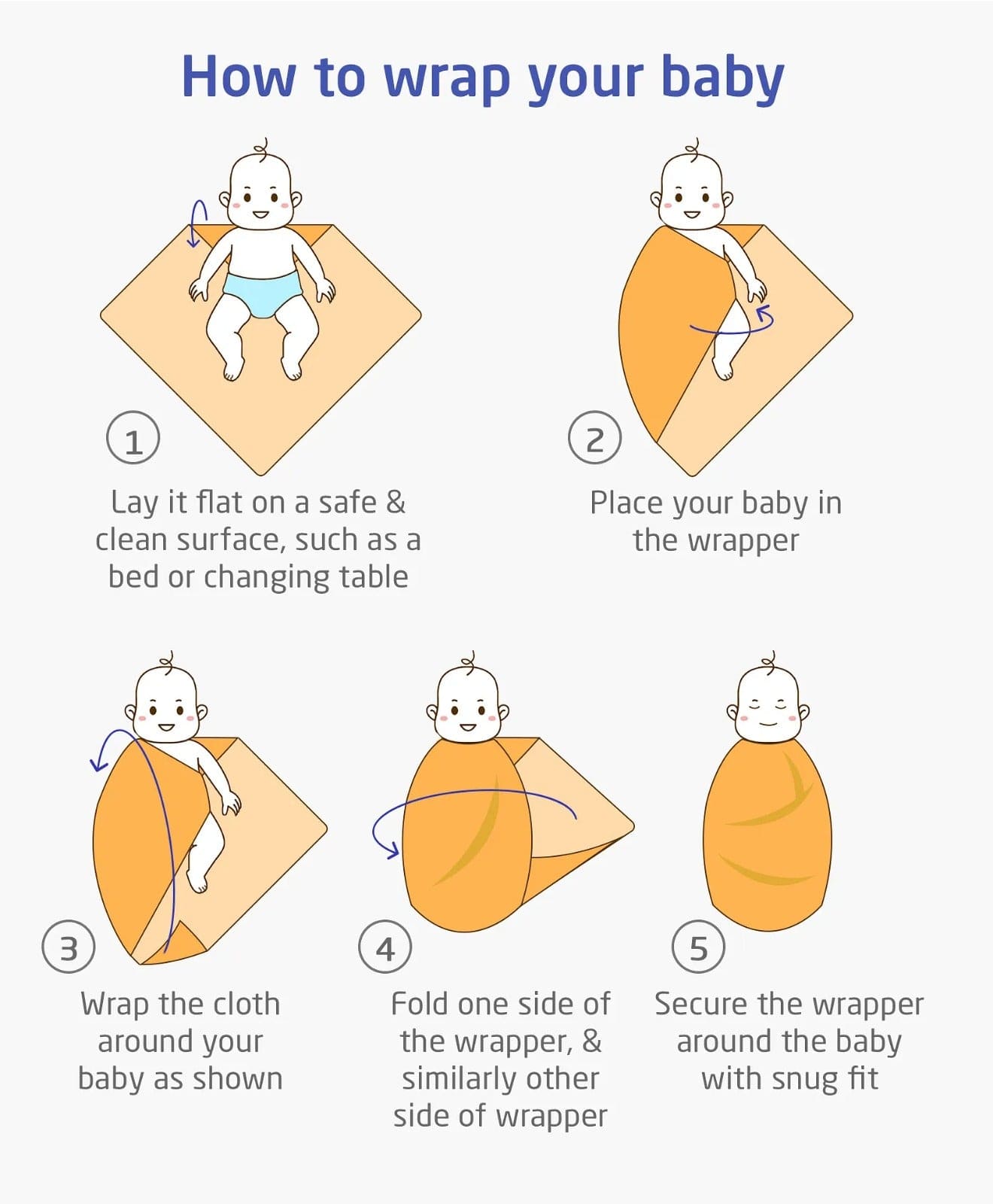 How to wrap your baby

1
Lay it flat on a safe & clean surface, such as a bed or changing table

2
Place your baby in the wrapper

3
Wrap the cloth around your baby as shown

4
Fold one side of the wrapper, & similarly other side of wrapper

5
Secure the wrapper around the baby with snug fit